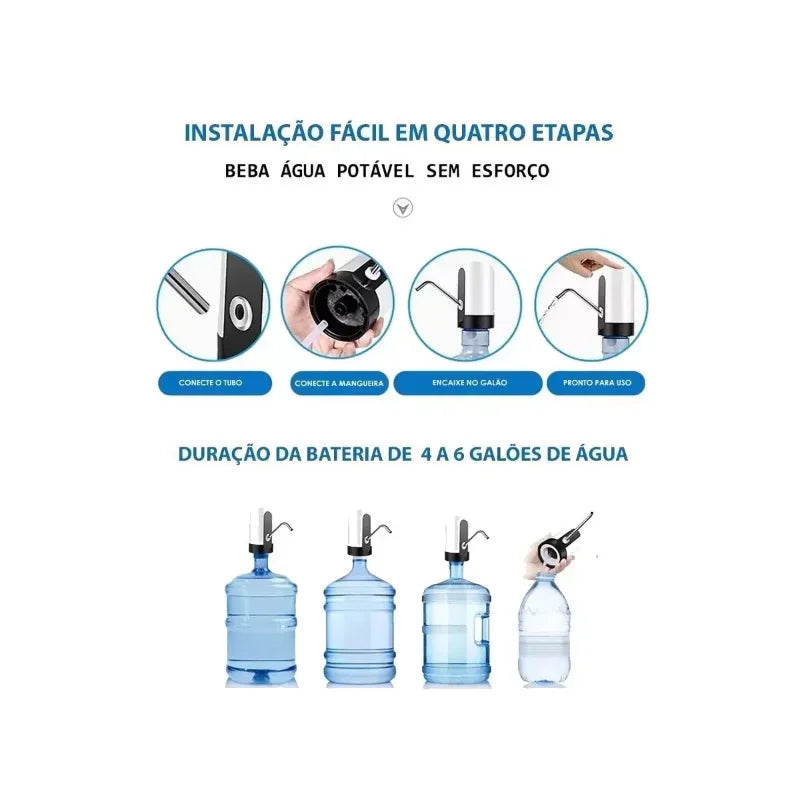 INSTALAÇÃO FÁCIL EM QUATRO ETAPAS

BEBA ÁGUA POTÁVEL SEM ESFORÇO

CONECTE O TUBO

CONECTE A MANGUEIRA

ENCAIXE NO GALÃO

PRONTO PARA USO

DURAÇÃO DA BATERIA DE 4 A 6 GALÕES DE ÁGUA